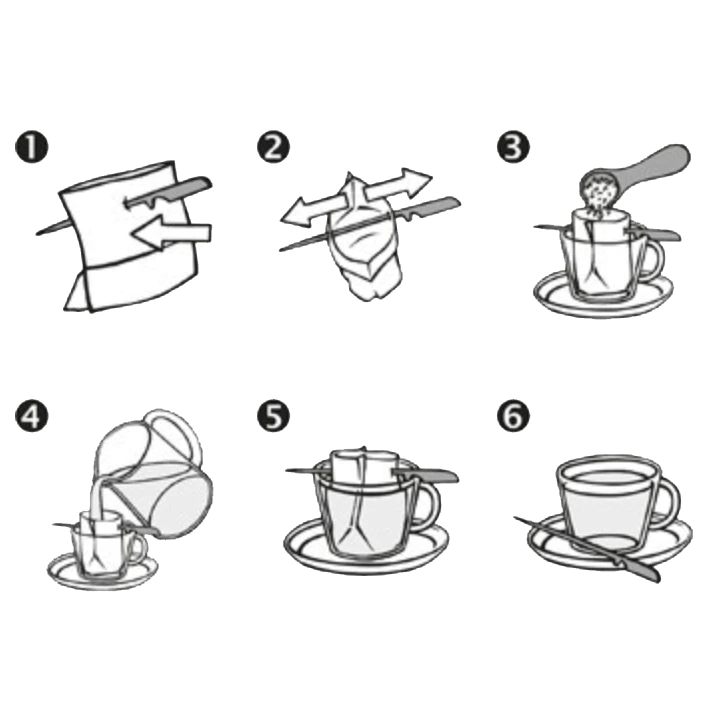 1

2

3

4

5

6